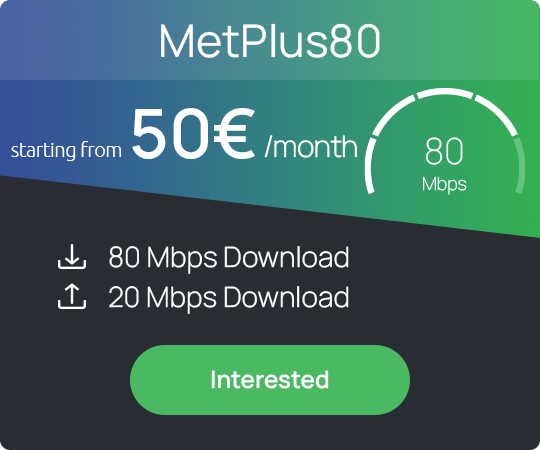 MetPlus80

starting from 50€ /month

80
Mbps

80 Mbps Download
20 Mbps Download

Interested